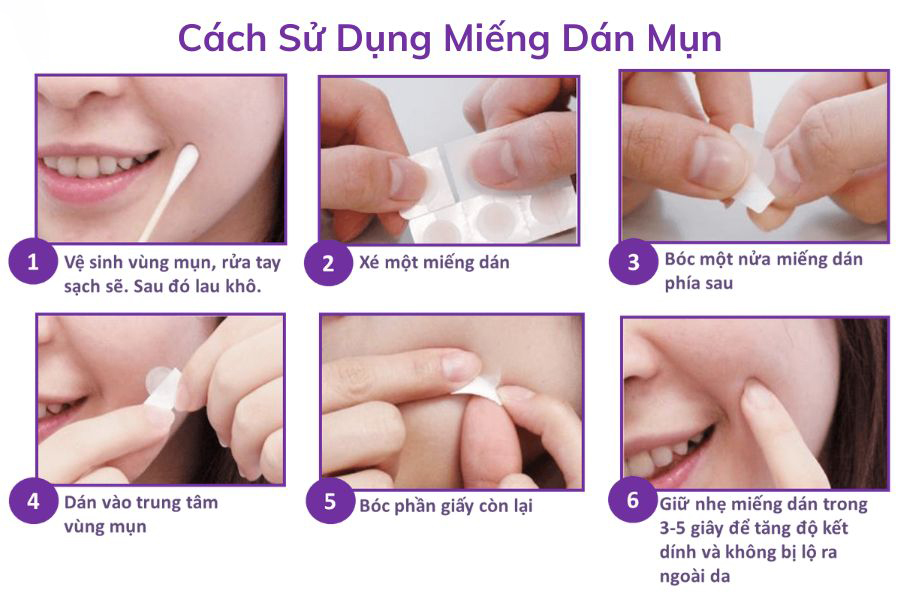 Cách Sử Dụng Miếng Dán Mụn

1 Vệ sinh vùng mụn, rửa tay sạch sẽ. Sau đó lau khô.

2 Xé một miếng dán

3 Bóc một nửa miếng dán phía sau

4 Dán vào trung tâm vùng mụn

5 Bóc phần giấy còn lại

6 Giữ nhẹ miếng dán trong 3-5 giây để tăng độ kết dính và không bị lộ ra ngoài da